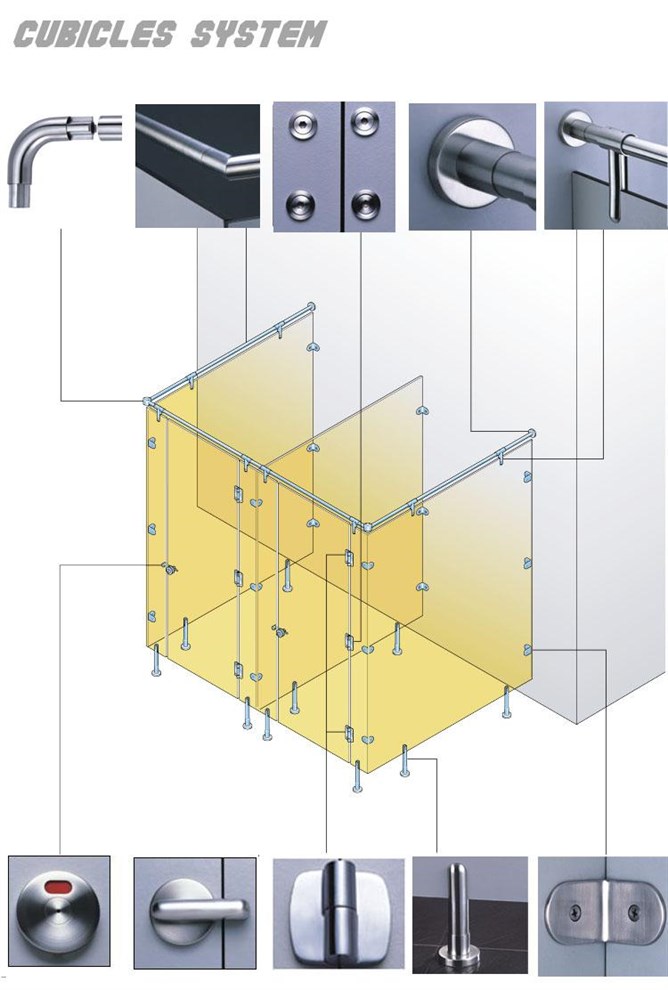 CUBICLES SYSTEM